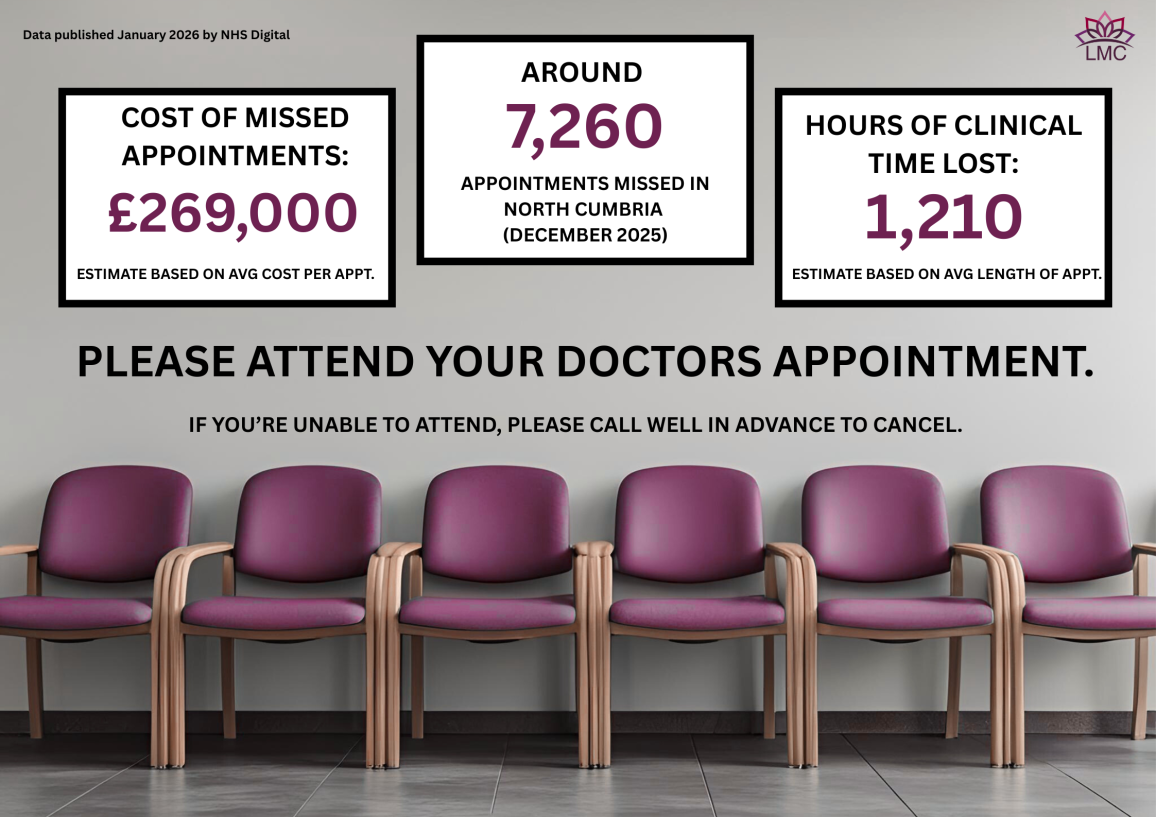 Data published January 2026 by NHS Digital

LMC

COST OF MISSED APPOINTMENTS:
£269,000
ESTIMATE BASED ON AVG COST PER APPT.

AROUND
7,260
APPOINTMENTS MISSED IN NORTH CUMBRIA (DECEMBER 2025)

HOURS OF CLINICAL TIME LOST:
1,210
ESTIMATE BASED ON AVG LENGTH OF APPT.

PLEASE ATTEND YOUR DOCTORS APPOINTMENT.

IF YOU'RE UNABLE TO ATTEND, PLEASE CALL WELL IN ADVANCE TO CANCEL.