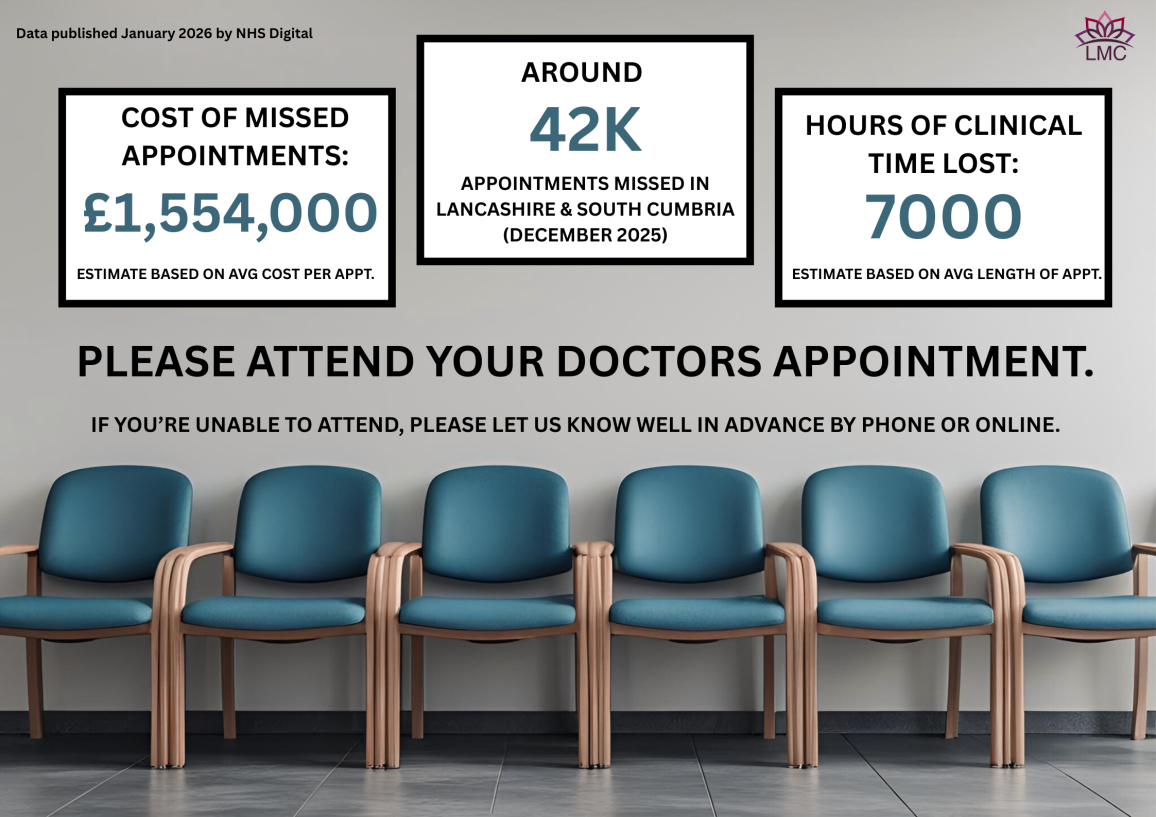 Data published January 2026 by NHS Digital

LMC

COST OF MISSED APPOINTMENTS:
£1,554,000
ESTIMATE BASED ON AVG COST PER APPT.

AROUND
42K
APPOINTMENTS MISSED IN LANCASHIRE & SOUTH CUMBRIA (DECEMBER 2025)

HOURS OF CLINICAL TIME LOST:
7000
ESTIMATE BASED ON AVG LENGTH OF APPT.

PLEASE ATTEND YOUR DOCTORS APPOINTMENT.

IF YOU'RE UNABLE TO ATTEND, PLEASE LET US KNOW WELL IN ADVANCE BY PHONE OR ONLINE.